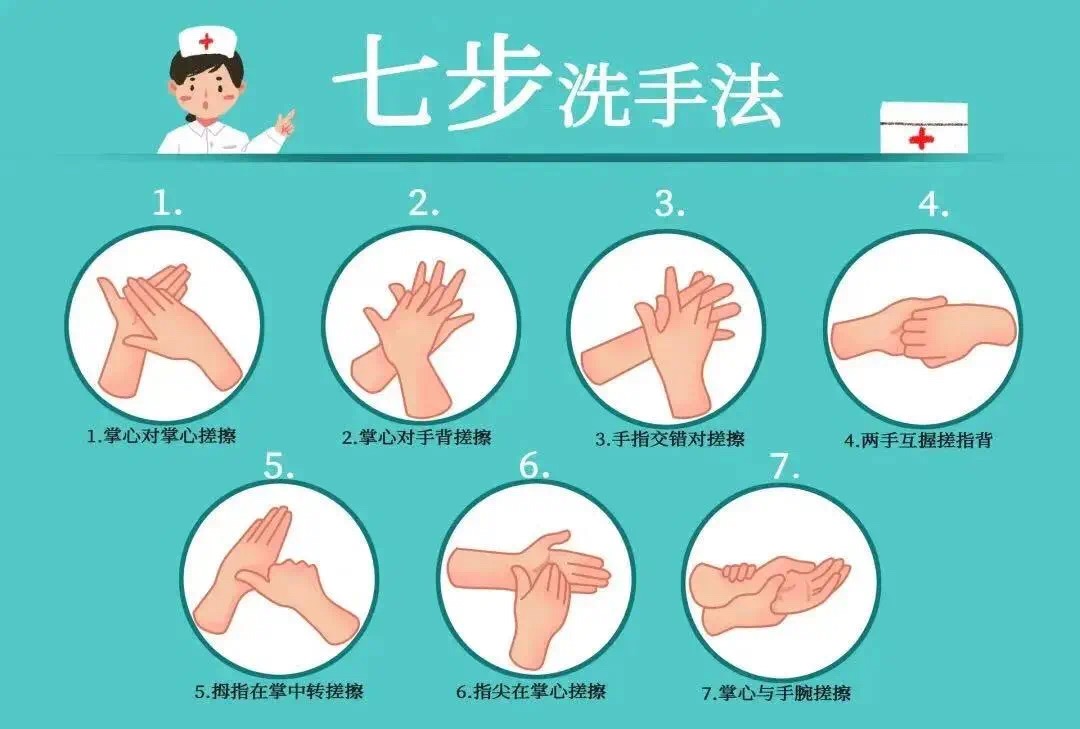 七步洗手法

1.

1.掌心对掌心搓擦

2.

2.掌心对手背搓擦

3.

3.手指交错对搓擦

4.

4.两手互握搓指背

5.

5.拇指在掌中转搓擦

6.

6.指尖在掌心搓擦

7.

7.掌心与手腕搓擦